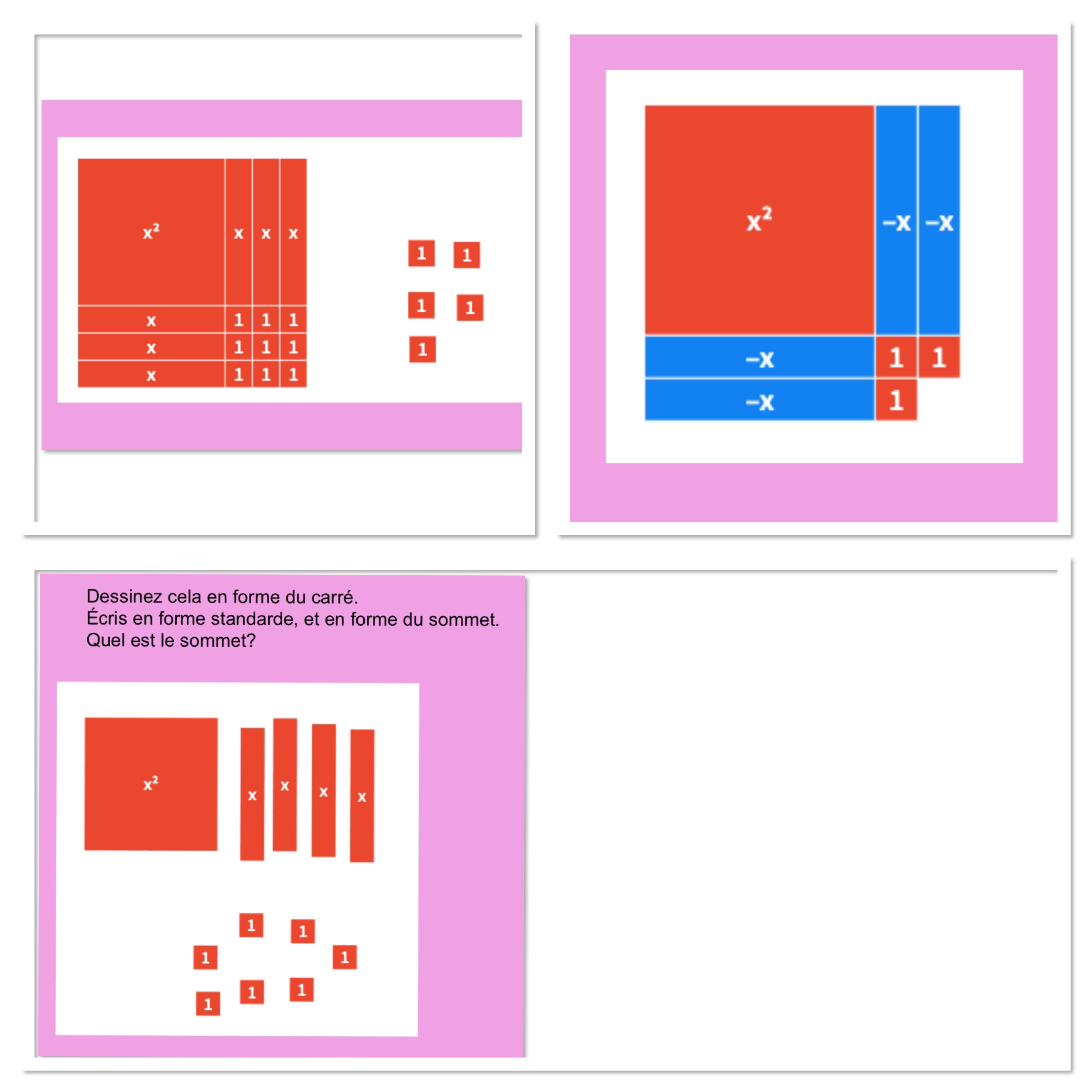 $x^2$ x x x
x 1 1 1
x 1 1 1
x 1 1 1

1 1
1 1
1

$x^2$ −x −x
−x 1 1
−x 1

Dessinez cela en forme du carré.
Écris en forme standarde, et en forme du sommet.
Quel est le sommet?

$x^2$ x x x x

1 1
1 1
1 1
1